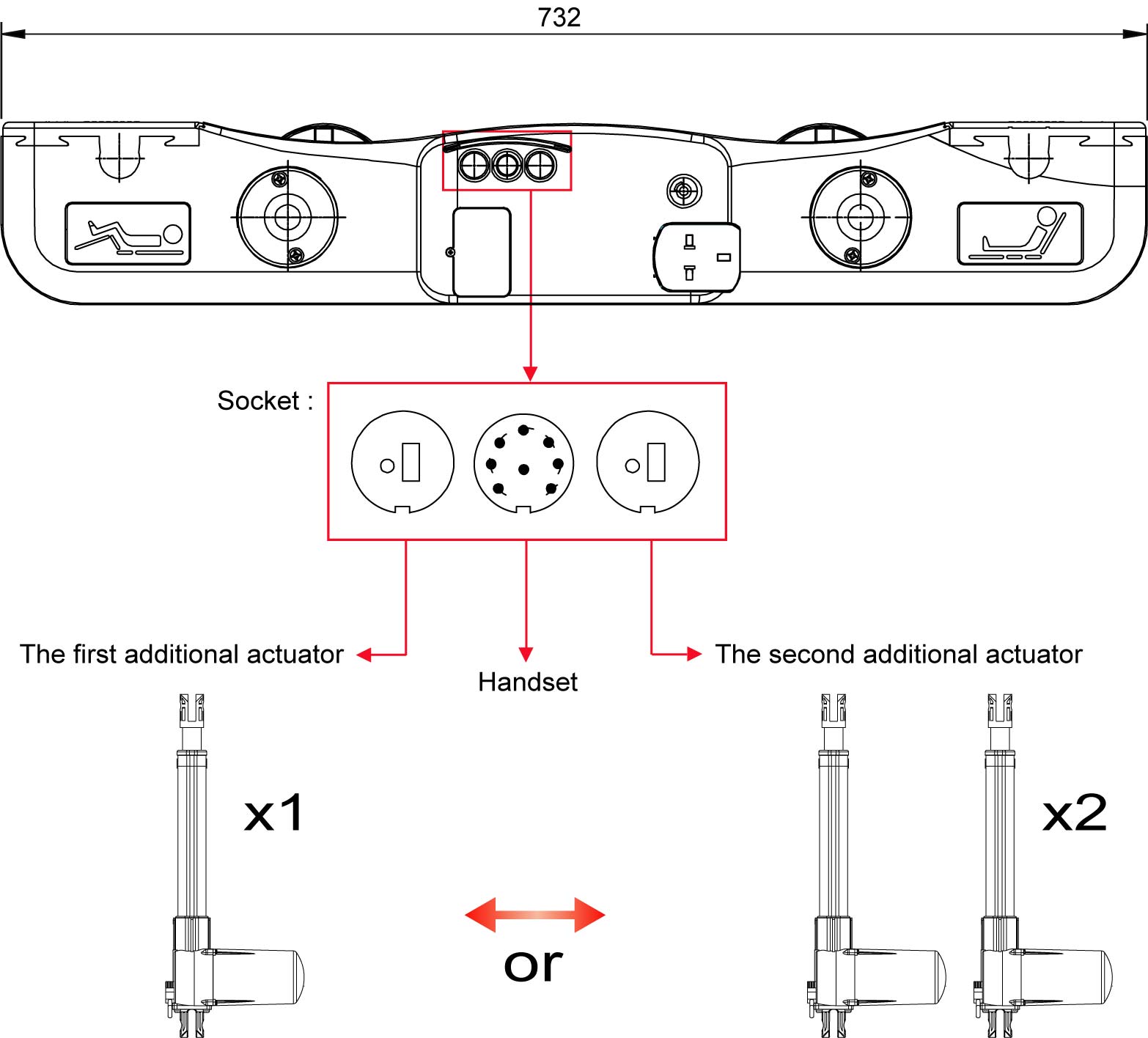 732

Socket :

The first additional actuator

Handset

The second additional actuator

x1

or

x2